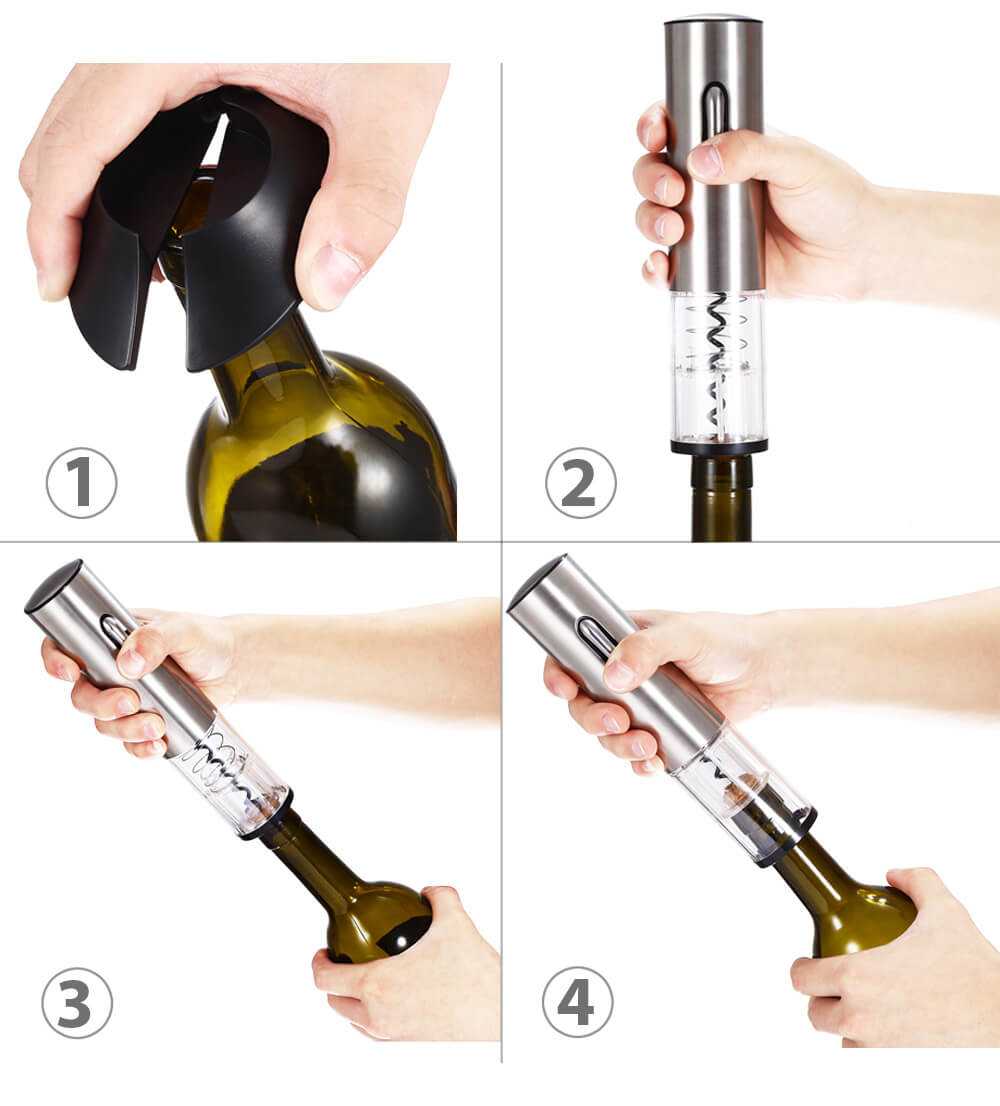 1
2
3
4